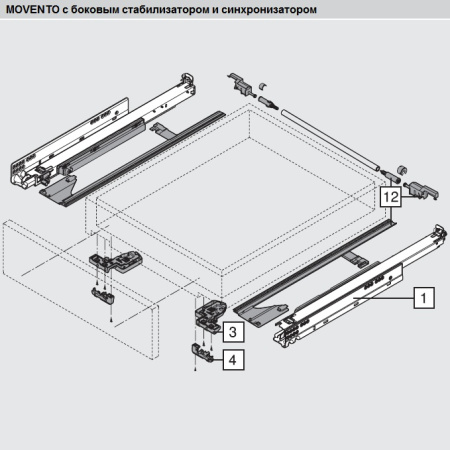 MOVENTO с боковым стабилизатором и синхронизатором

12

1

3

4