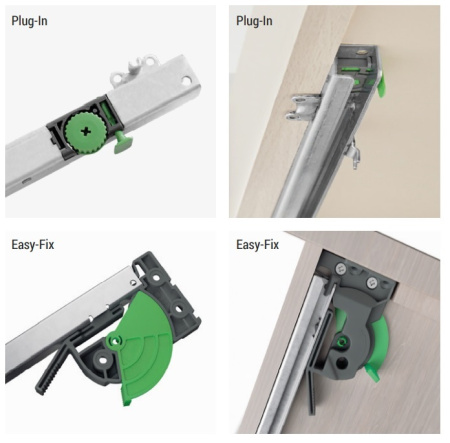 Plug-In

Plug-In

Easy-Fix

Easy-Fix