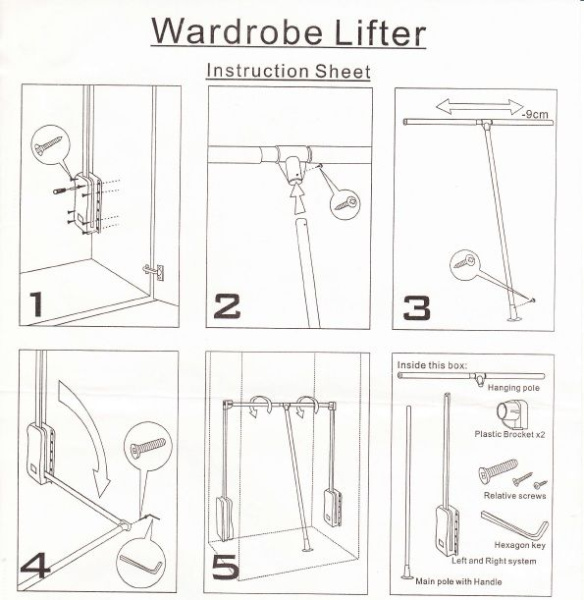 Wardrobe Lifter

Instruction Sheet

1

2

-9cm

3

4

5

Inside this box:

Hanging pole

Plastic Brocket x2

Relative screws

Hexagon key

Left and Right system

Main pole with Handle