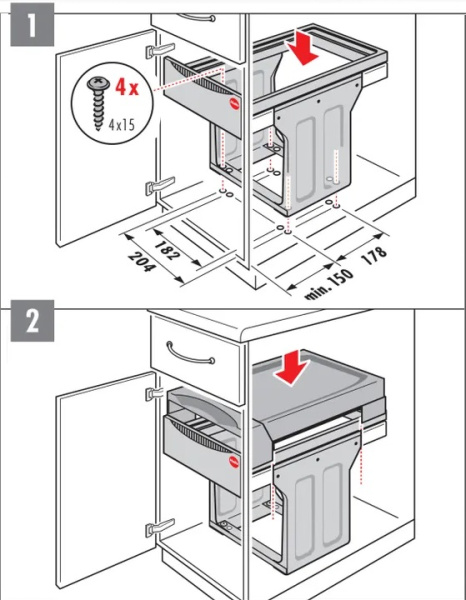 1

4 x

4x15

204

182

min. 150

178

2