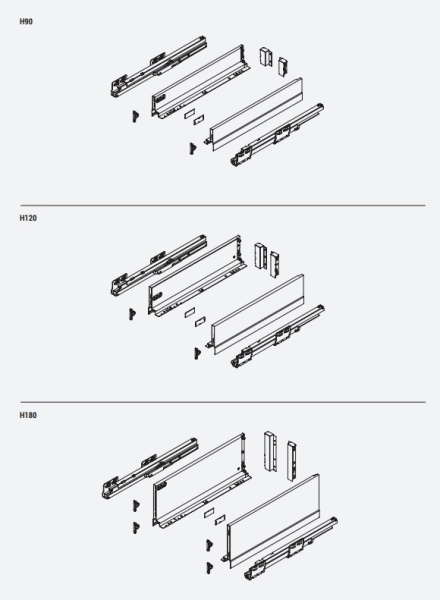 H90

H120

H180