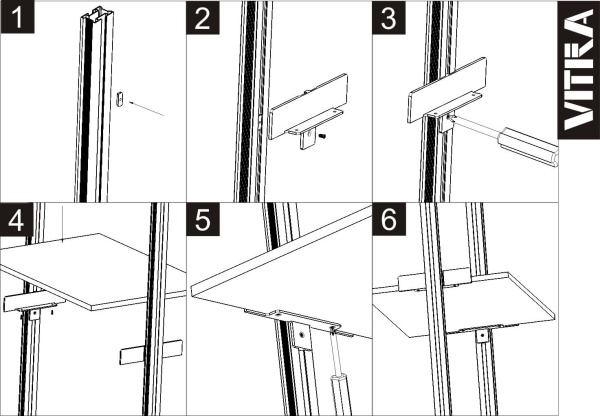 1

2

3

VITRA

4

5

6