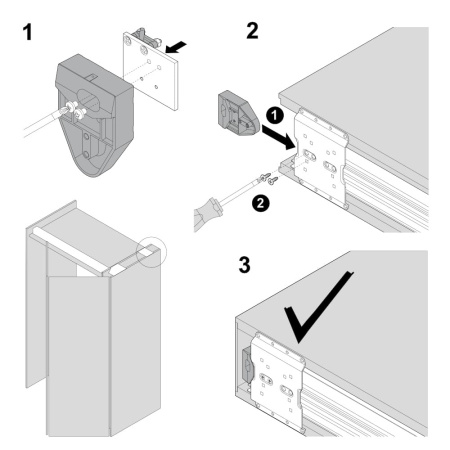 1

2

1

2

3