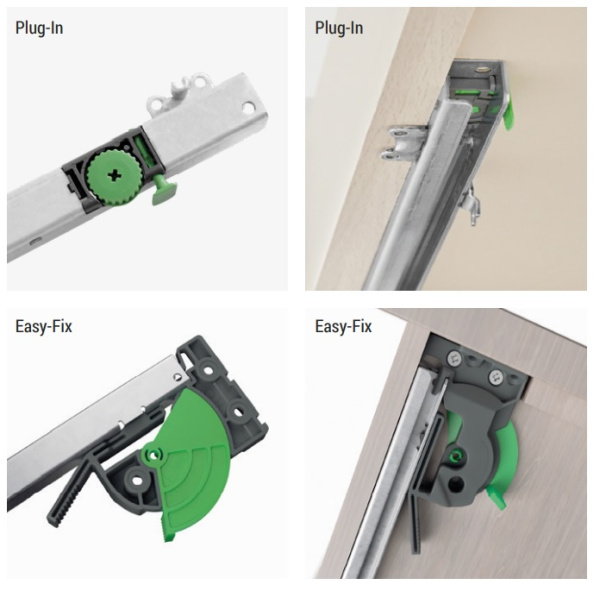 Plug-In

Plug-In

Easy-Fix

Easy-Fix