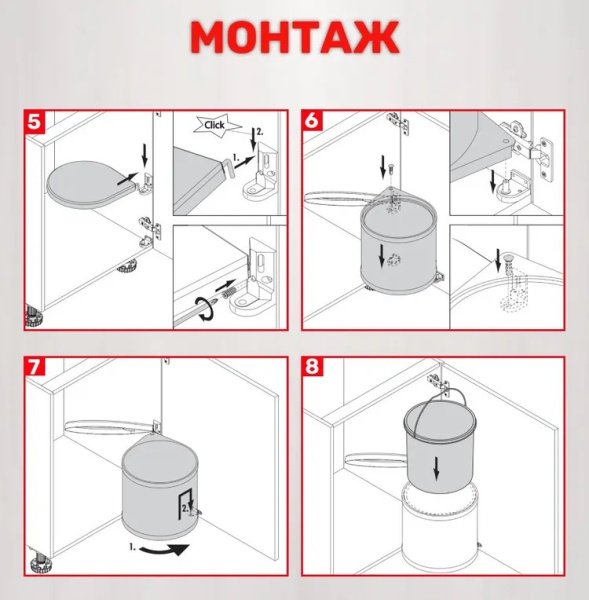 МОНТАЖ

5

Click

2.

1.

6

7

2.

1.

8