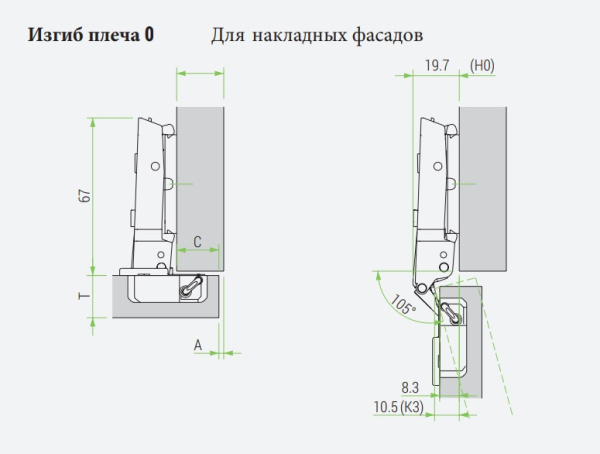 Изгиб плеча 0 Для накладных фасадов

67
C
T
A

19.7 (H0)
105°
8.3
10.5 (K3)