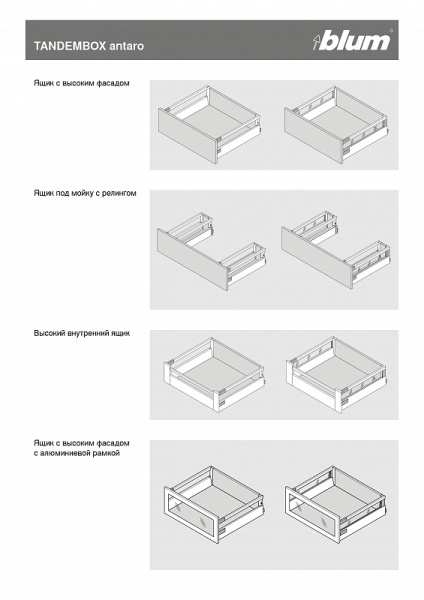 TANDEMBOX antaro

blum

Ящик с высоким фасадом

Ящик под мойку с релингом

Высокий внутренний ящик

Ящик с высоким фасадом с алюминиевой рамкой