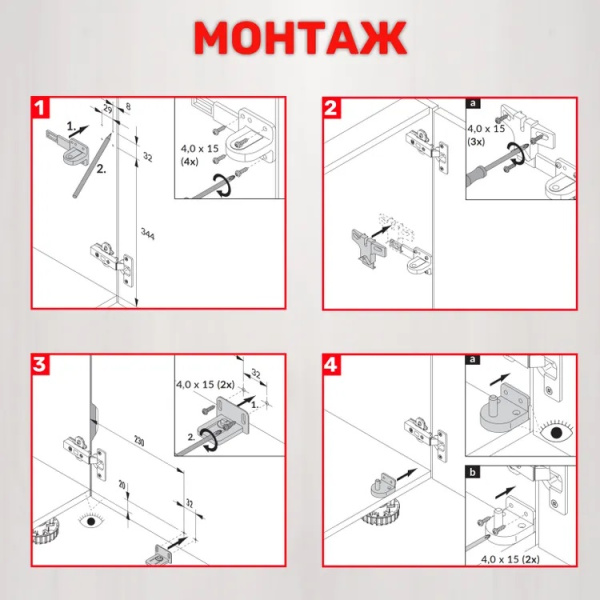 МОНТАЖ

1

29
8
1.
2.
32
344
4,0 x 15 (4x)

2

a
4,0 x 15 (3x)

3

4,0 x 15 (2x)
32
1.
2.
230
20
32

4

a

b

4,0 x 15 (2x)