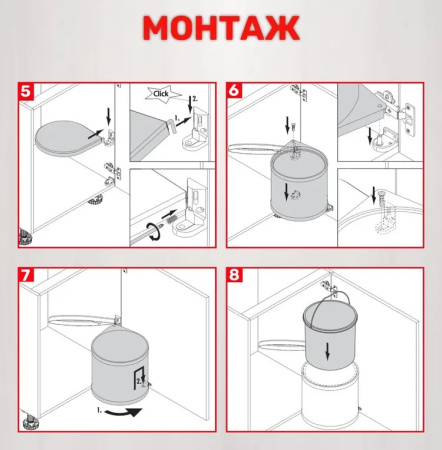 МОНТАЖ

5

Click

2.

1.

6

7

2.

1.

8